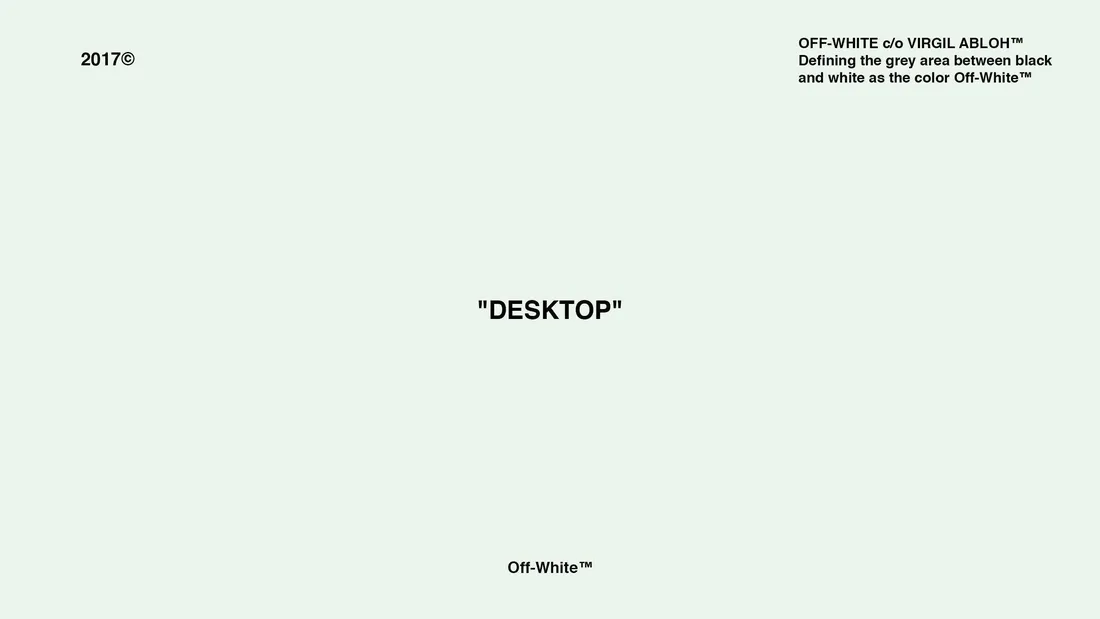 2017©

OFF-WHITE c/o VIRGIL ABLOH™
Defining the grey area between black and white as the color Off-White™

"DESKTOP"

Off-White™